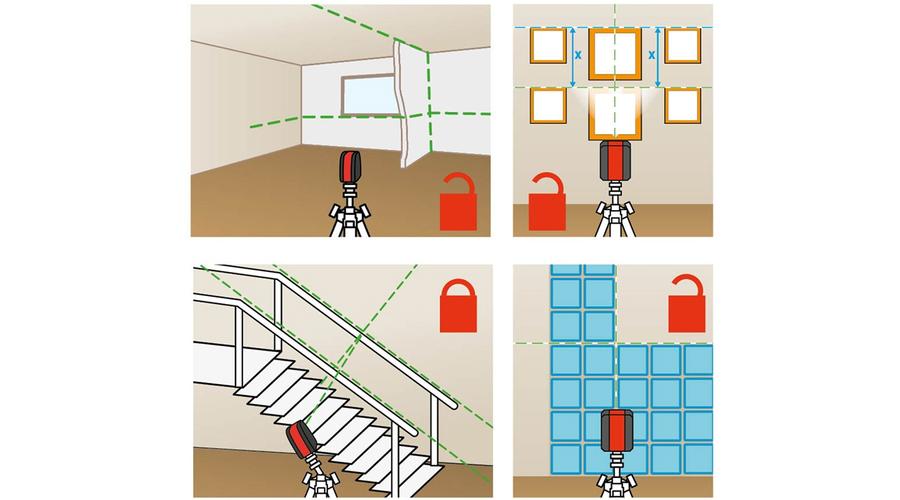 x

x